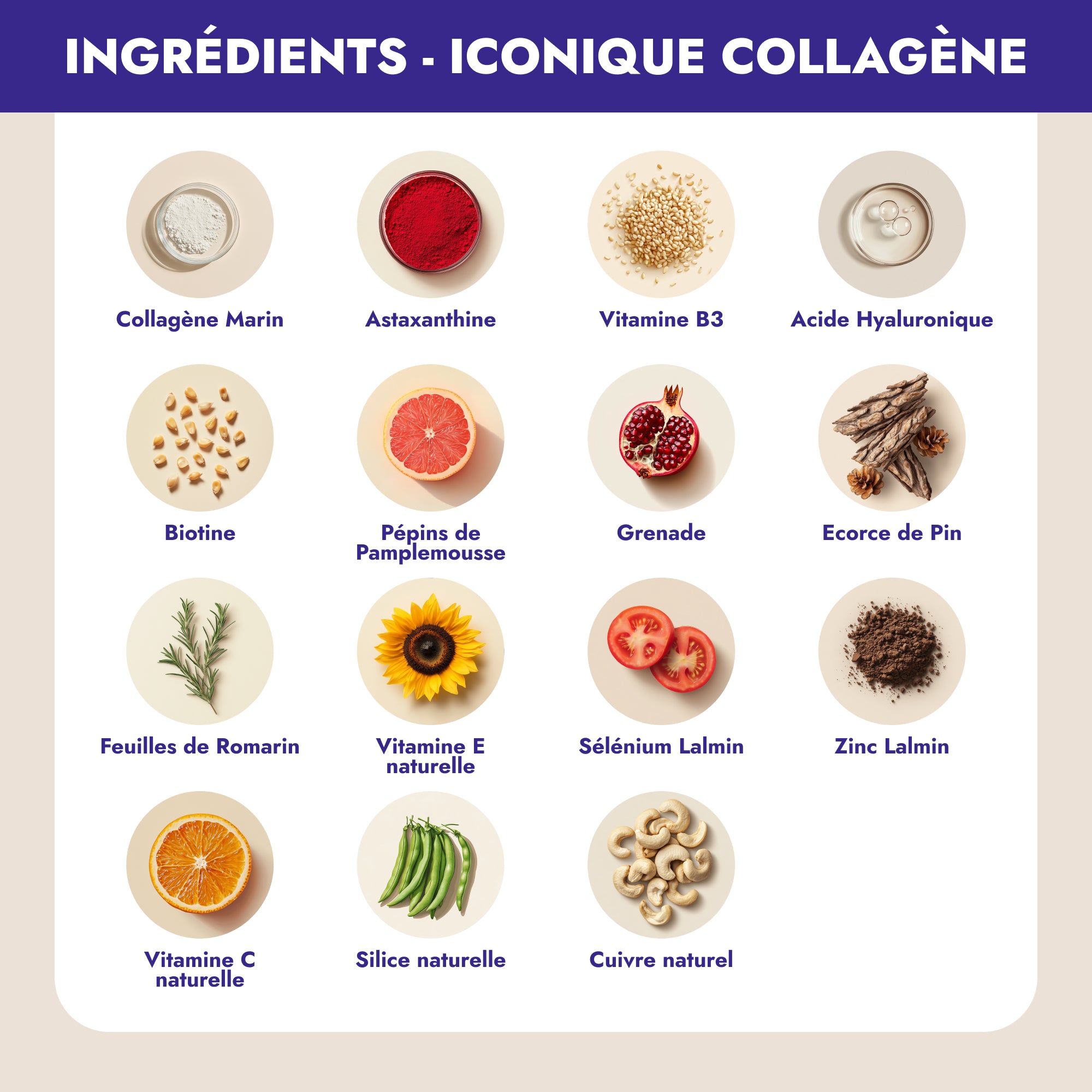 INGRÉDIENTS - ICONIQUE COLLAGÈNE

Collagène Marin

Astaxanthine

Vitamine B3

Acide Hyaluronique

Biotine

Pépins de Pamplemousse

Grenade

Ecorce de Pin

Feuilles de Romarin

Vitamine E naturelle

Sélénium Lalmin

Zinc Lalmin

Vitamine C naturelle

Silice naturelle

Cuivre naturel