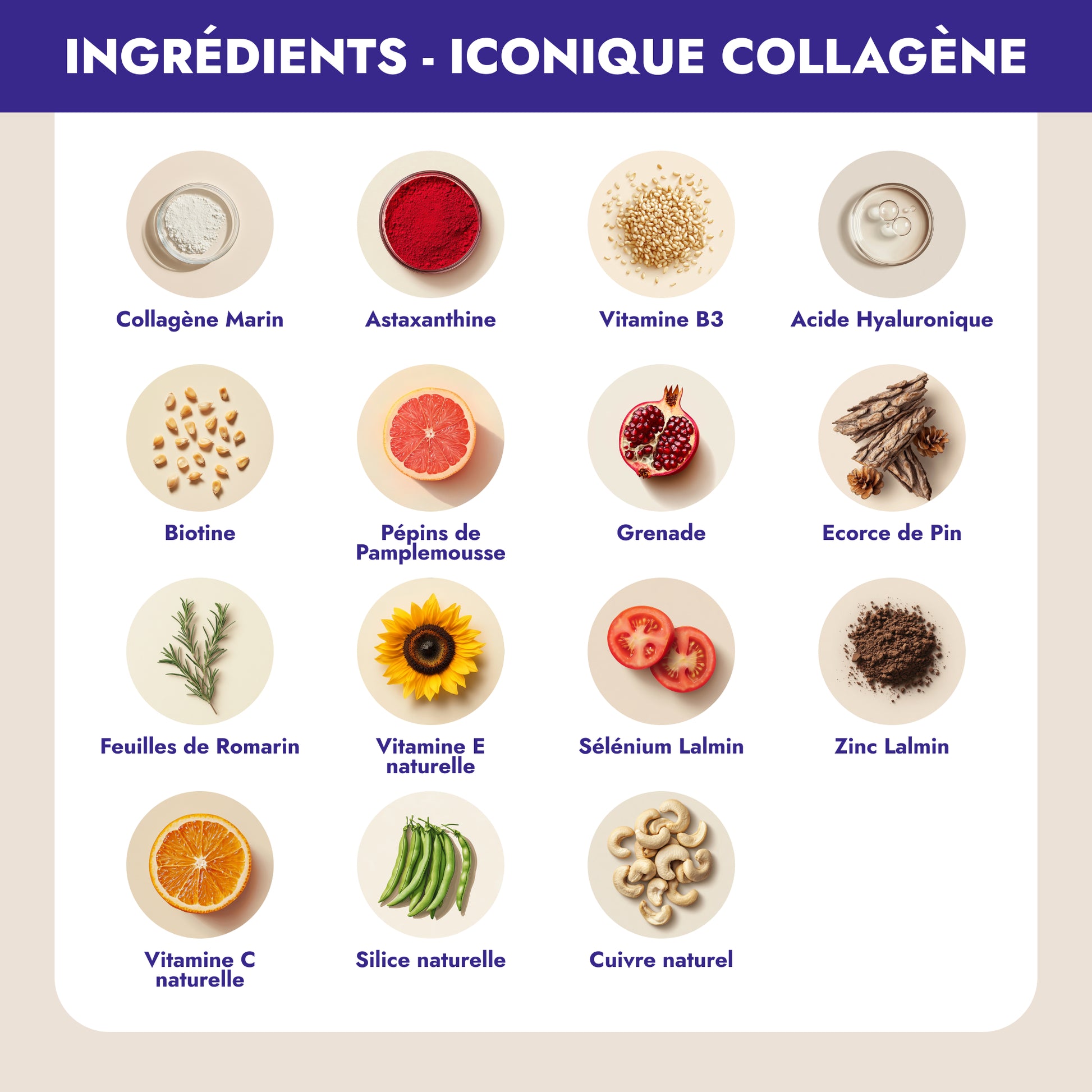 INGRÉDIENTS - ICONIQUE COLLAGÈNE

Collagène Marin

Astaxanthine

Vitamine B3

Acide Hyaluronique

Biotine

Pépins de Pamplemousse

Grenade

Ecorce de Pin

Feuilles de Romarin

Vitamine E naturelle

Sélénium Lalmin

Zinc Lalmin

Vitamine C naturelle

Silice naturelle

Cuivre naturel